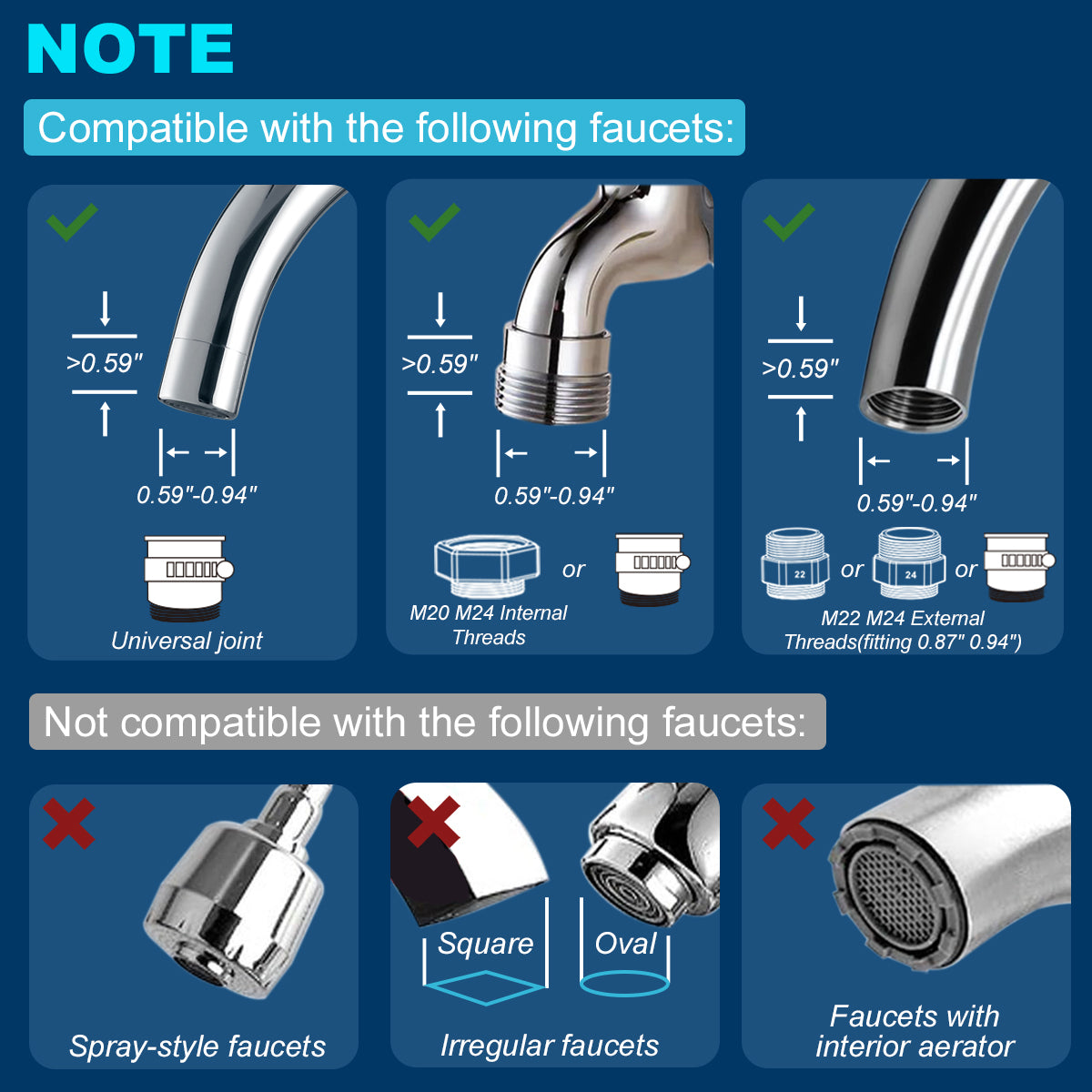 NOTE

Compatible with the following faucets:

>0.59"

0.59"-0.94"

Universal joint

>0.59"

0.59"-0.94"

or

M20 M24 Internal Threads

>0.59"

0.59"-0.94"

22 or 24 or

M22 M24 External Threads(fitting 0.87" 0.94")

Not compatible with the following faucets:

Spray-style faucets

Square

Oval

Irregular faucets

Faucets with interior aerator