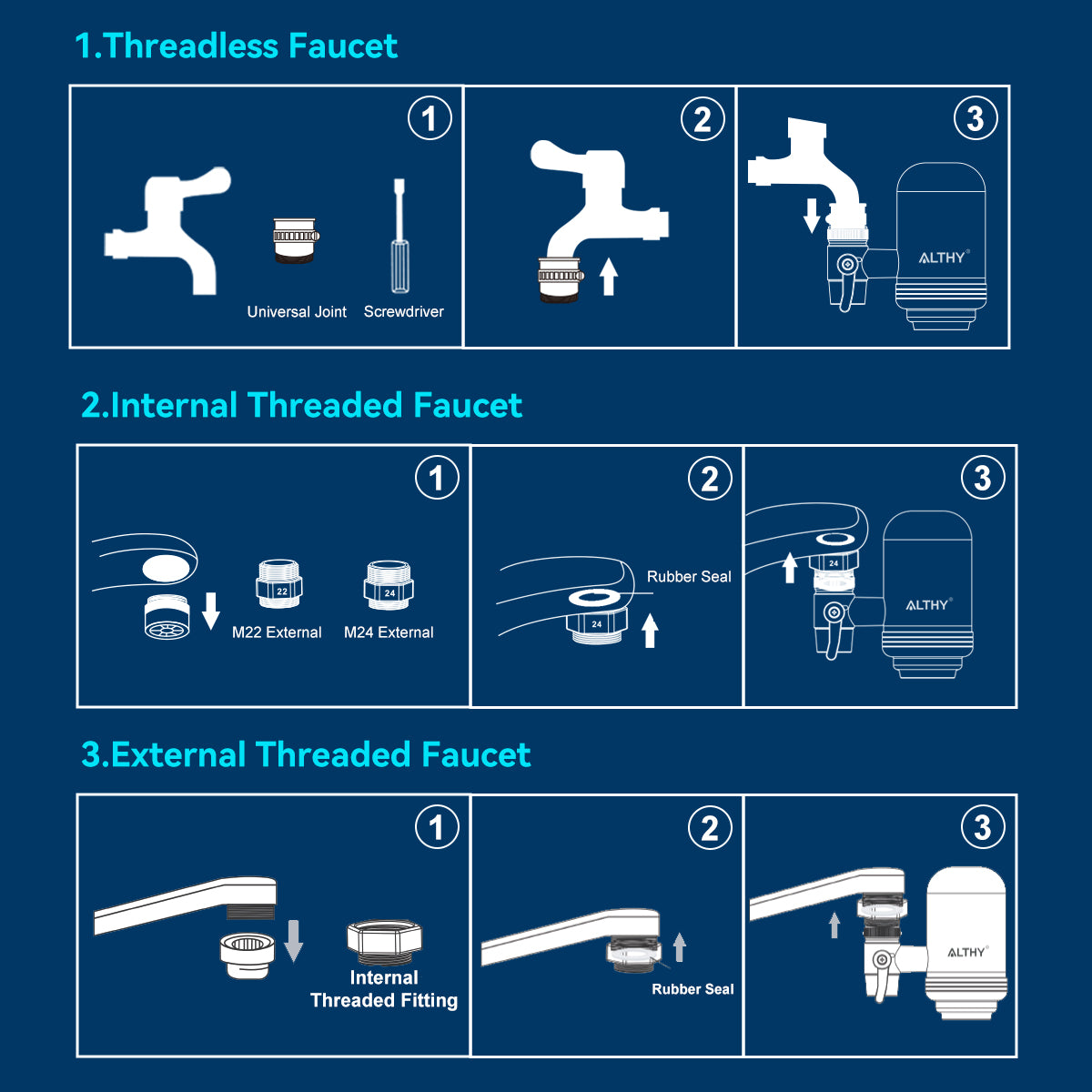 1.Threadless Faucet

1

Universal Joint

Screwdriver

2

3

ALTHY

2.Internal Threaded Faucet

1

22

M22 External

24

M24 External

2

Rubber Seal

24

3

24

ALTHY

3.External Threaded Faucet

1

Internal Threaded Fitting

2

Rubber Seal

3

ALTHY